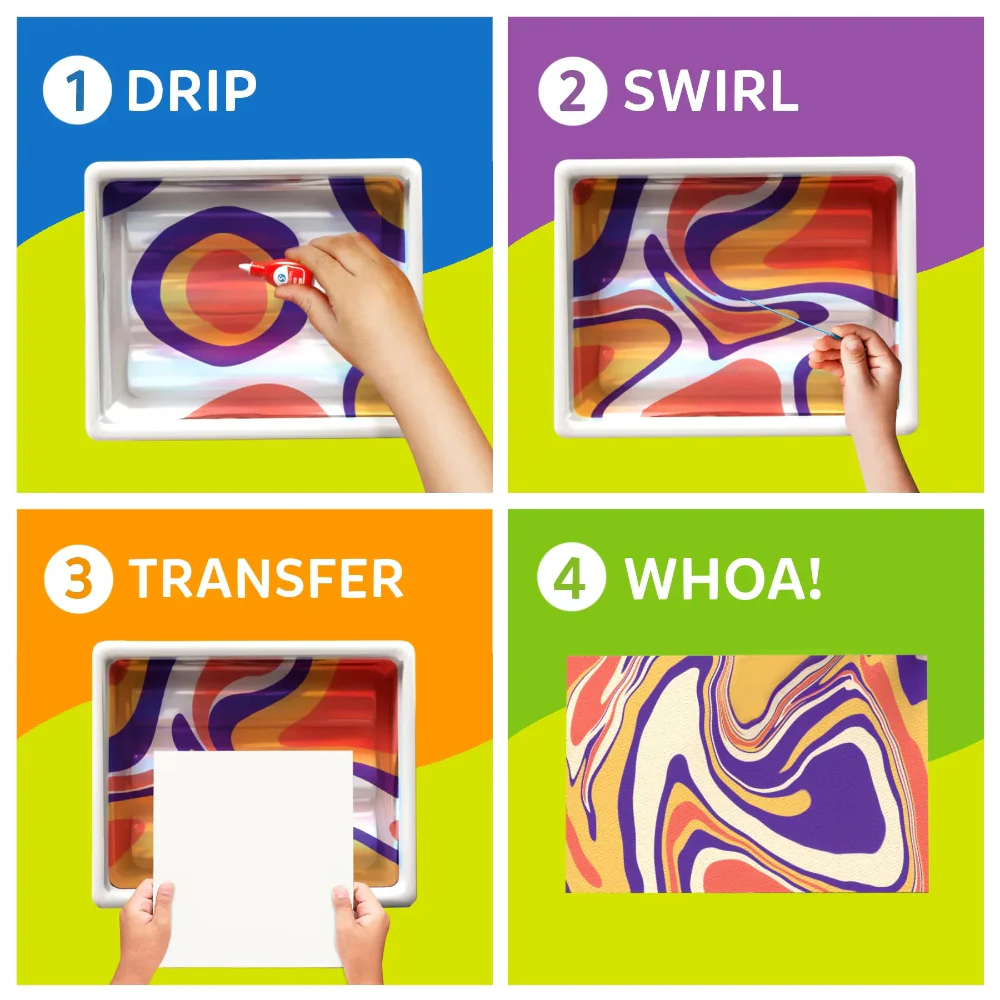 1 DRIP

2 SWIRL

3 TRANSFER

4 WHOA!