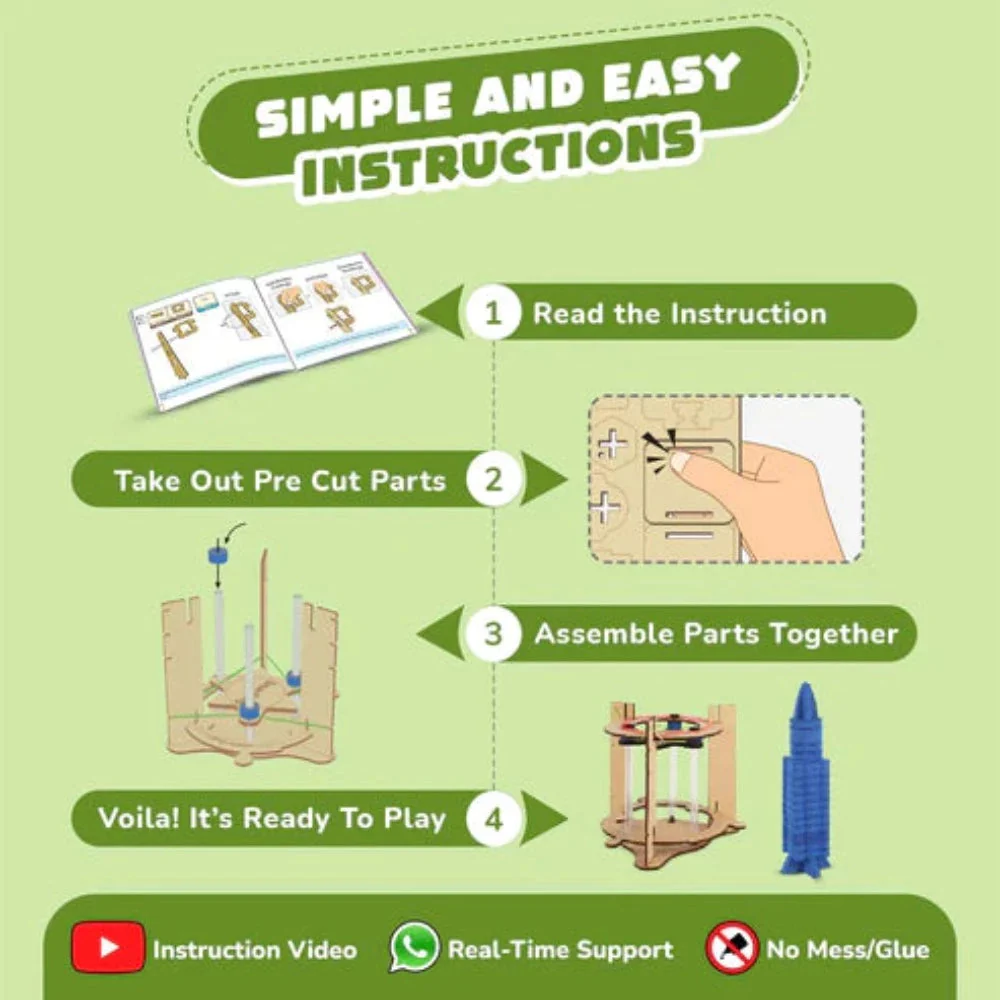 SIMPLE AND EASY
INSTRUCTIONS

1 Read the Instruction

Take Out Pre Cut Parts 2

3 Assemble Parts Together

Voila! It's Ready To Play 4

Instruction Video Real-Time Support No Mess/Glue